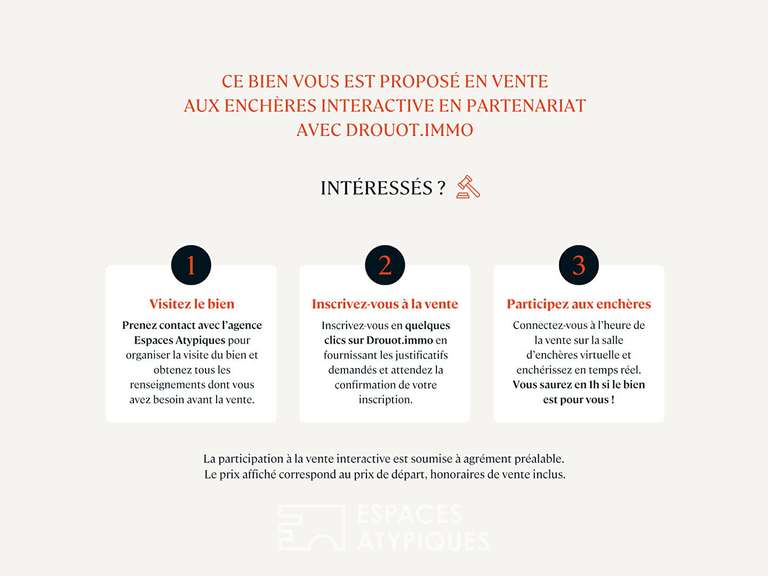 CE BIEN VOUS EST PROPOSÉ EN VENTE AUX ENCHÈRES INTERACTIVE EN PARTENARIAT AVEC DROUOT.IMMO

INTÉRESSÉS ?

1

Visitez le bien

Prenez contact avec l'agence Espaces Atypiques pour organiser la visite du bien et obtenez tous les renseignements dont vous avez besoin avant la vente.

2

Inscrivez-vous à la vente

Inscrivez-vous en quelques clics sur Drouot.immo en fournissant les justificatifs demandés et attendez la confirmation de votre inscription.

3

Participez aux enchères

Connectez-vous à l'heure de la vente sur la salle d'enchères virtuelle et enchérissez en temps réel. Vous saurez en 1h si le bien est pour vous !

La participation à la vente interactive est soumise à agrément préalable. Le prix affiché correspond au prix de départ, honoraires de vente inclus.

ESPACES ATYPIQUES